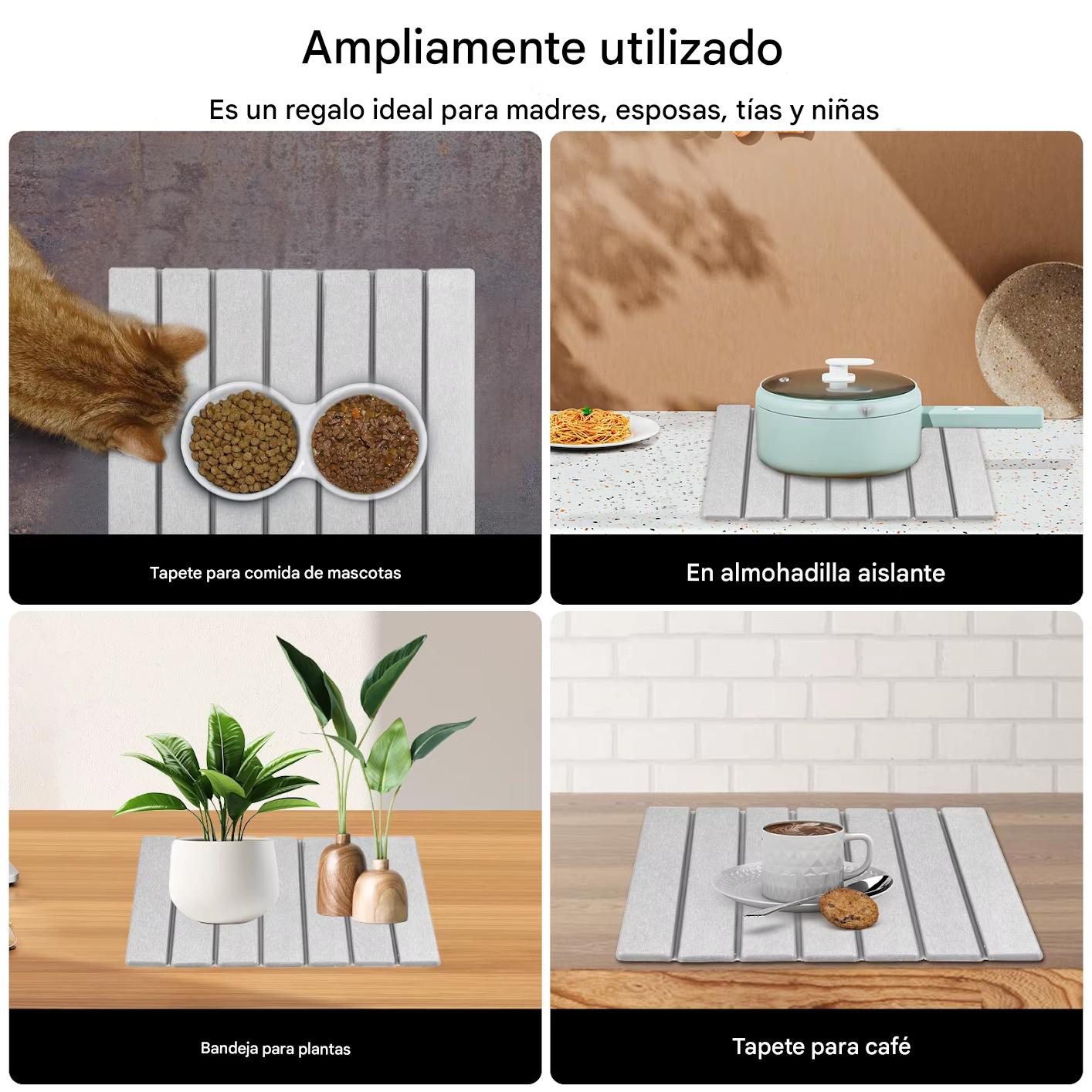 Ampliamente utilizado

Es un regalo ideal para madres, esposas, tías y niñas

Tapete para comida de mascotas

En almohadilla aislante

Bandeja para plantas

Tapete para café